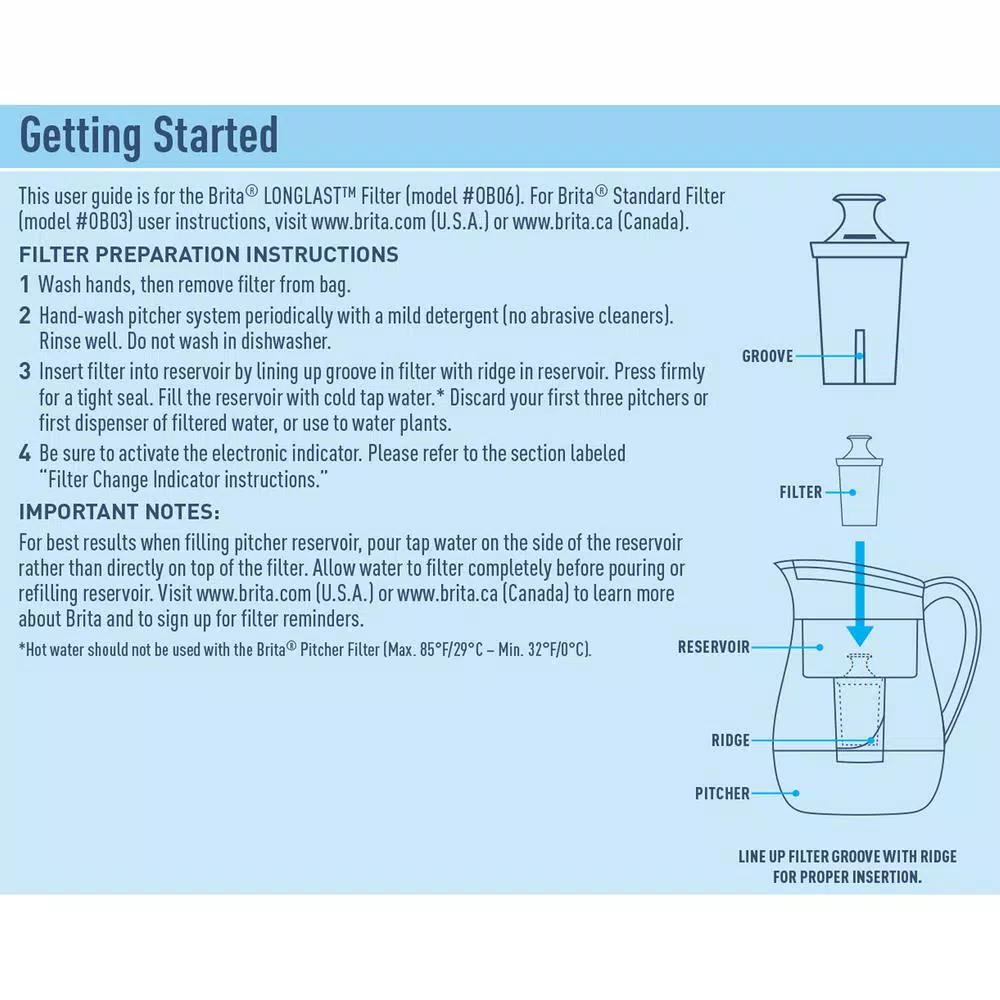 Getting Started

This user guide is for the Brita® LONGLAST™ Filter (model #OB06). For Brita® Standard Filter (model #OB03) user instructions, visit www.brita.com (U.S.A.) or www.brita.ca (Canada).

FILTER PREPARATION INSTRUCTIONS

1 Wash hands, then remove filter from bag.

2 Hand-wash pitcher system periodically with a mild detergent (no abrasive cleaners). Rinse well. Do not wash in dishwasher.

3 Insert filter into reservoir by lining up groove in filter with ridge in reservoir. Press firmly for a tight seal. Fill the reservoir with cold tap water.* Discard your first three pitchers or first dispenser of filtered water, or use to water plants.

4 Be sure to activate the electronic indicator. Please refer to the section labeled "Filter Change Indicator instructions."

IMPORTANT NOTES:

For best results when filling pitcher reservoir, pour tap water on the side of the reservoir rather than directly on top of the filter. Allow water to filter completely before pouring or refilling reservoir. Visit www.brita.com (U.S.A.) or www.brita.ca (Canada) to learn more about Brita and to sign up for filter reminders.

*Hot water should not be used with the Brita® Pitcher Filter (Max. 85°F/29°C – Min. 32°F/0°C).

GROOVE

FILTER

RESERVOIR

RIDGE

PITCHER

LINE UP FILTER GROOVE WITH RIDGE FOR PROPER INSERTION.