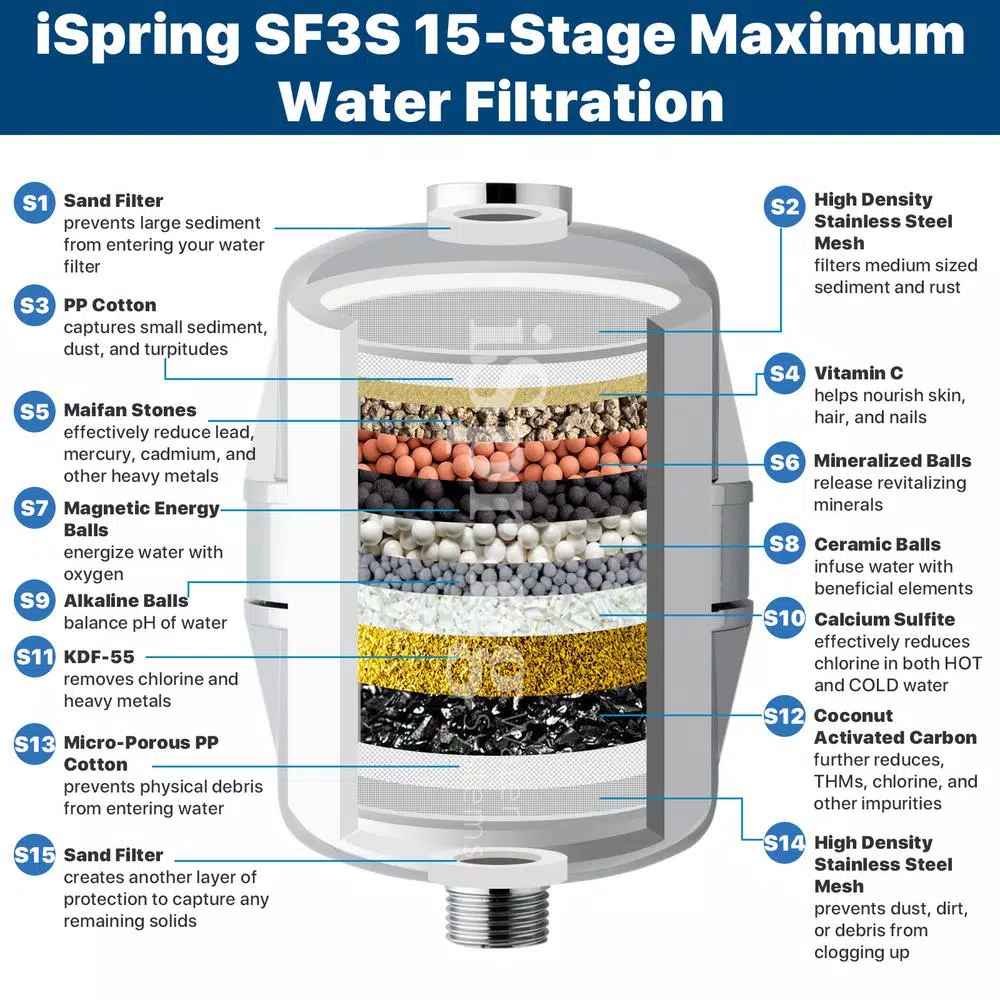 iSpring SF3S 15-Stage Maximum Water Filtration

S1 Sand Filter
prevents large sediment from entering your water filter

S3 PP Cotton
captures small sediment, dust, and turpitudes

S5 Maifan Stones
effectively reduce lead, mercury, cadmium, and other heavy metals

S7 Magnetic Energy Balls
energize water with oxygen

S9 Alkaline Balls
balance pH of water

S11 KDF-55
removes chlorine and heavy metals

S13 Micro-Porous PP Cotton
prevents physical debris from entering water

S15 Sand Filter
creates another layer of protection to capture any remaining solids

S2 High Density Stainless Steel Mesh
filters medium sized sediment and rust

S4 Vitamin C
helps nourish skin, hair, and nails

S6 Mineralized Balls
release revitalizing minerals

S8 Ceramic Balls
infuse water with beneficial elements

S10 Calcium Sulfite
effectively reduces chlorine in both HOT and COLD water

S12 Coconut Activated Carbon
further reduces, THMs, chlorine, and other impurities

S14 High Density Stainless Steel Mesh
prevents dust, dirt, or debris from clogging up