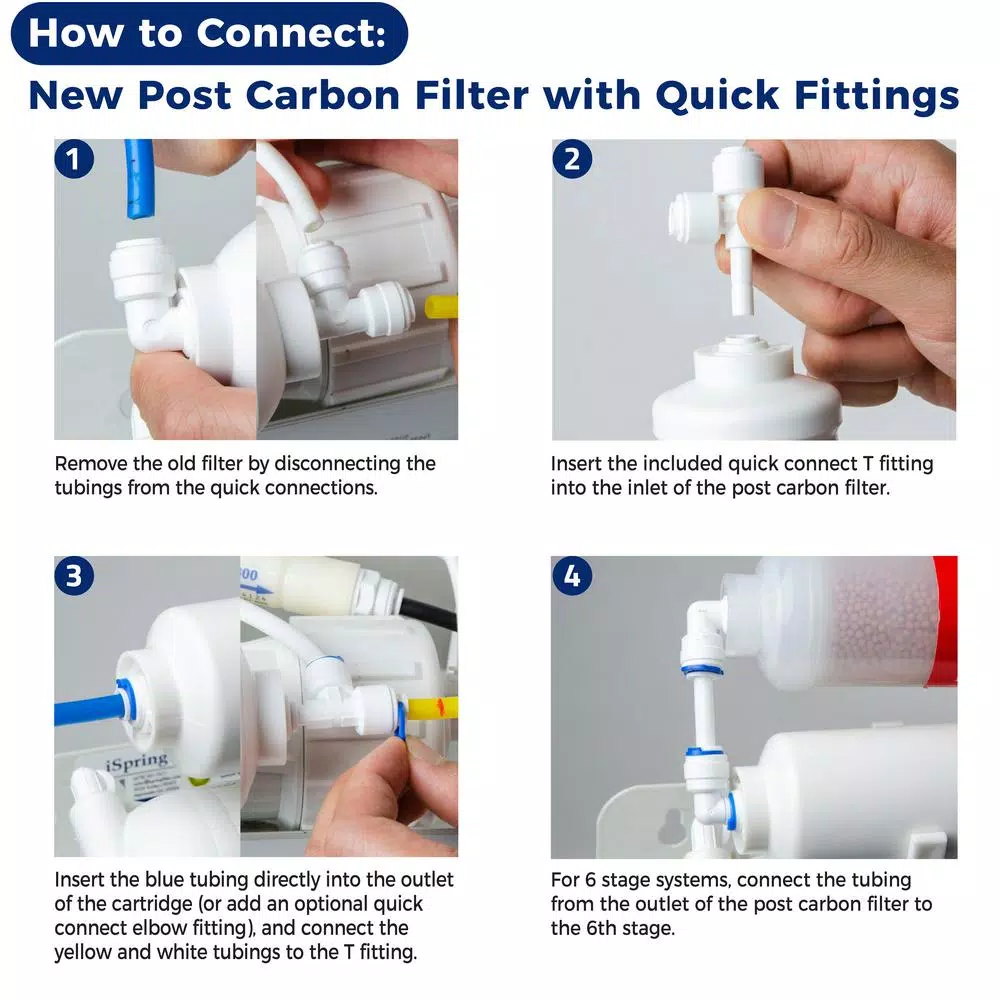 How to Connect:

New Post Carbon Filter with Quick Fittings

1

Remove the old filter by disconnecting the tubings from the quick connections.

2

Insert the included quick connect T fitting into the inlet of the post carbon filter.

3

iSpring

Insert the blue tubing directly into the outlet of the cartridge (or add an optional quick connect elbow fitting), and connect the yellow and white tubings to the T fitting.

4

For 6 stage systems, connect the tubing from the outlet of the post carbon filter to the 6th stage.