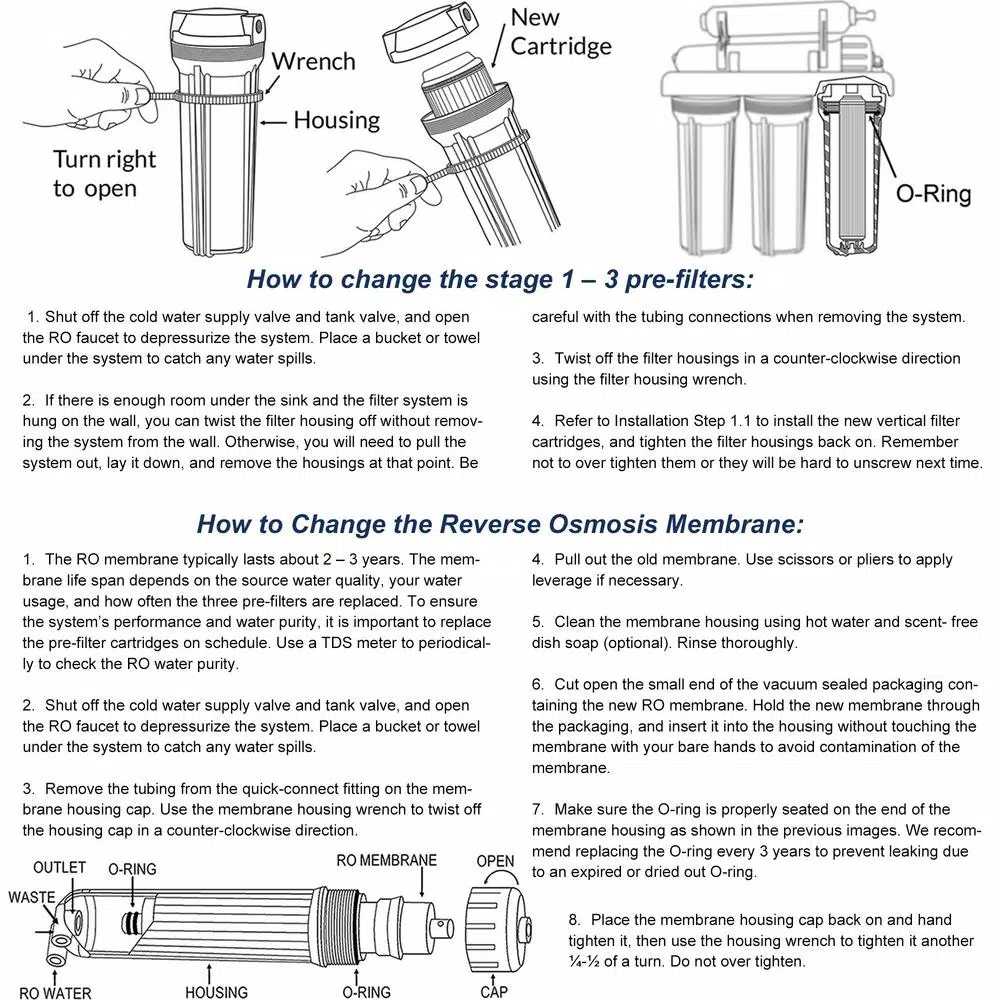 Wrench

Housing

Turn right to open

New Cartridge

O-Ring

How to change the stage 1 – 3 pre-filters:

1. Shut off the cold water supply valve and tank valve, and open the RO faucet to depressurize the system. Place a bucket or towel under the system to catch any water spills.

2. If there is enough room under the sink and the filter system is hung on the wall, you can twist the filter housing off without removing the system from the wall. Otherwise, you will need to pull the system out, lay it down, and remove the housings at that point. Be careful with the tubing connections when removing the system.

3. Twist off the filter housings in a counter-clockwise direction using the filter housing wrench.

4. Refer to Installation Step 1.1 to install the new vertical filter cartridges, and tighten the filter housings back on. Remember not to over tighten them or they will be hard to unscrew next time.

How to Change the Reverse Osmosis Membrane:

1. The RO membrane typically lasts about 2 – 3 years. The membrane life span depends on the source water quality, your water usage, and how often the three pre-filters are replaced. To ensure the system's performance and water purity, it is important to replace the pre-filter cartridges on schedule. Use a TDS meter to periodically to check the RO water purity.

2. Shut off the cold water supply valve and tank valve, and open the RO faucet to depressurize the system. Place a bucket or towel under the system to catch any water spills.

3. Remove the tubing from the quick-connect fitting on the membrane housing cap. Use the membrane housing wrench to twist off the housing cap in a counter-clockwise direction.

OUTLET

O-RING

RO MEMBRANE

OPEN

WASTE

RO WATER

HOUSING

O-RING

CAP

4. Pull out the old membrane. Use scissors or pliers to apply leverage if necessary.

5. Clean the membrane housing using hot water and scent- free dish soap (optional). Rinse thoroughly.

6. Cut open the small end of the vacuum sealed packaging containing the new RO membrane. Hold the new membrane through the packaging, and insert it into the housing without touching the membrane with your bare hands to avoid contamination of the membrane.

7. Make sure the O-ring is properly seated on the end of the membrane housing as shown in the previous images. We recommend replacing the O-ring every 3 years to prevent leaking due to an expired or dried out O-ring.

8. Place the membrane housing cap back on and hand tighten it, then use the housing wrench to tighten it another ¼-½ of a turn. Do not over tighten.