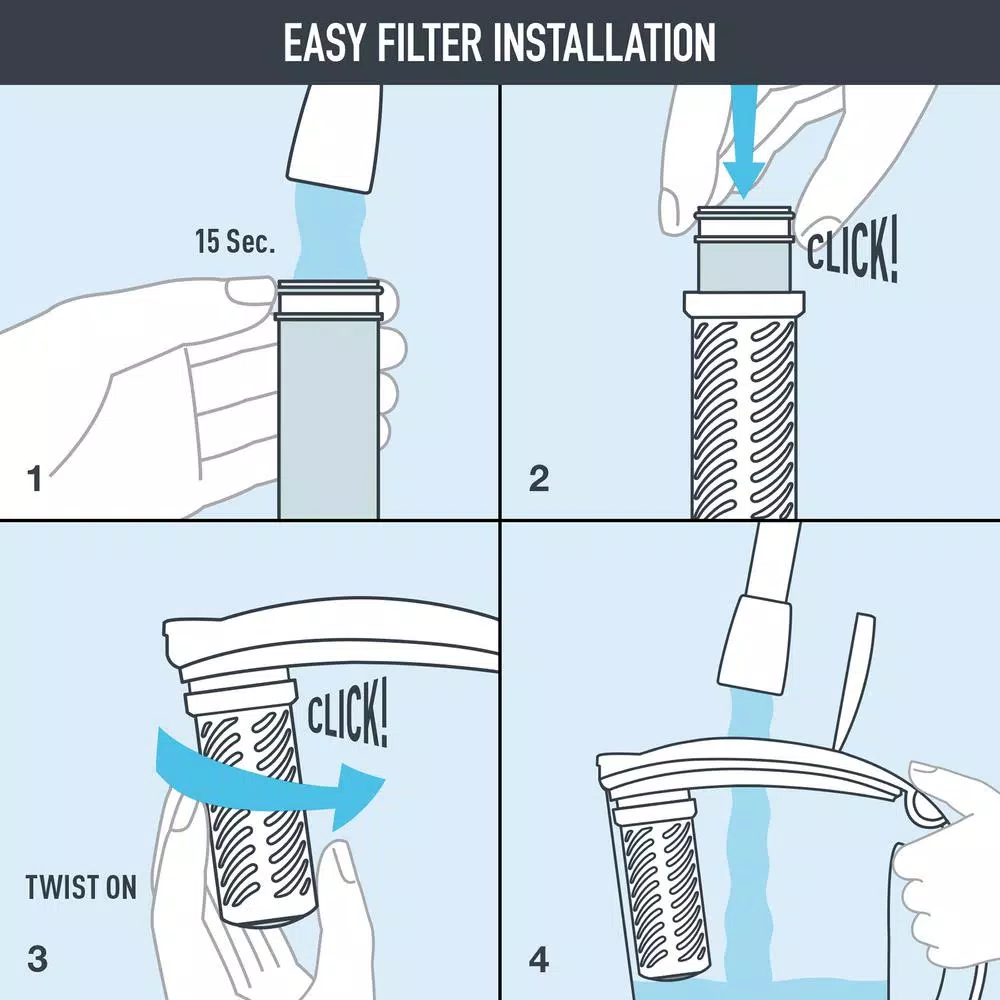 EASY FILTER INSTALLATION

15 Sec.

1

CLICK!

2

CLICK!

TWIST ON

3

4