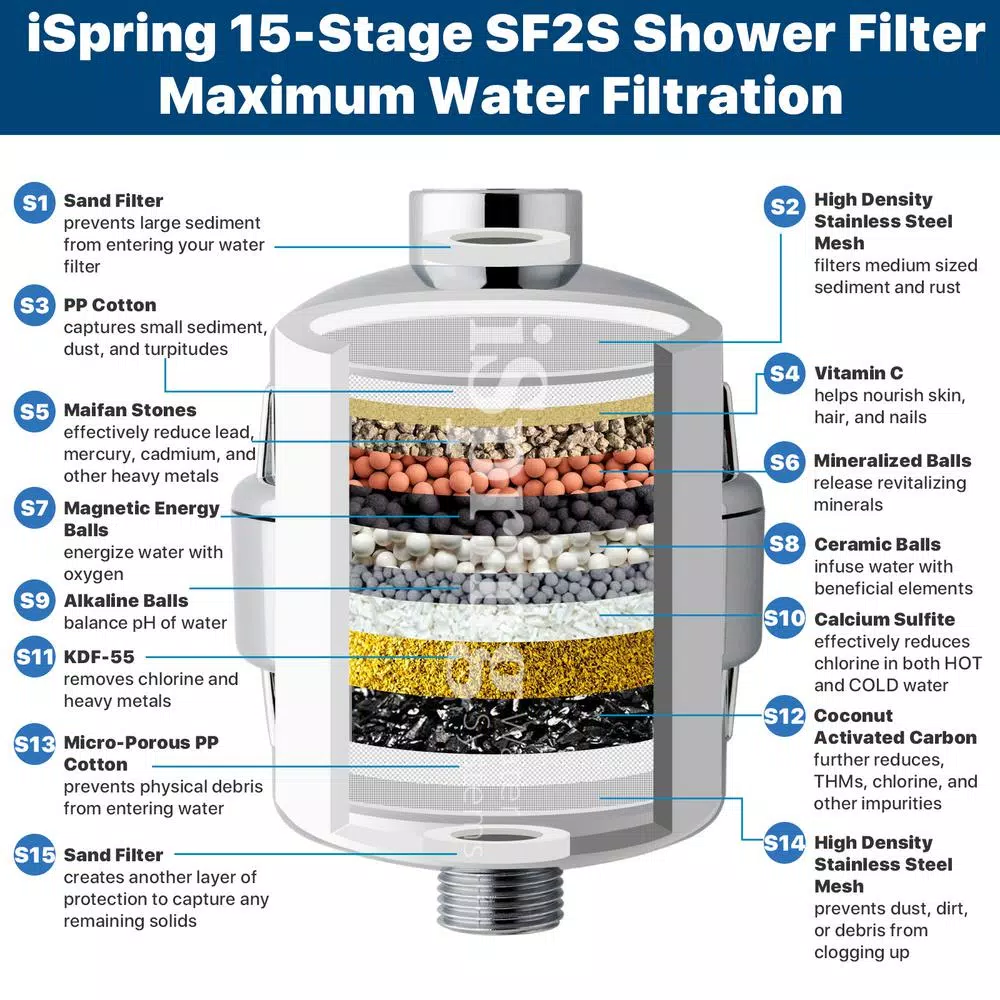 iSpring 15-Stage SF2S Shower Filter
Maximum Water Filtration

S1 Sand Filter
prevents large sediment from entering your water filter

S3 PP Cotton
captures small sediment, dust, and turpitudes

S5 Maifan Stones
effectively reduce lead, mercury, cadmium, and other heavy metals

S7 Magnetic Energy Balls
energize water with oxygen

S9 Alkaline Balls
balance pH of water

S11 KDF-55
removes chlorine and heavy metals

S13 Micro-Porous PP Cotton
prevents physical debris from entering water

S15 Sand Filter
creates another layer of protection to capture any remaining solids

S2 High Density Stainless Steel Mesh
filters medium sized sediment and rust

S4 Vitamin C
helps nourish skin, hair, and nails

S6 Mineralized Balls
release revitalizing minerals

S8 Ceramic Balls
infuse water with beneficial elements

S10 Calcium Sulfite
effectively reduces chlorine in both HOT and COLD water

S12 Coconut Activated Carbon
further reduces, THMs, chlorine, and other impurities

S14 High Density Stainless Steel Mesh
prevents dust, dirt, or debris from clogging up

iSpring