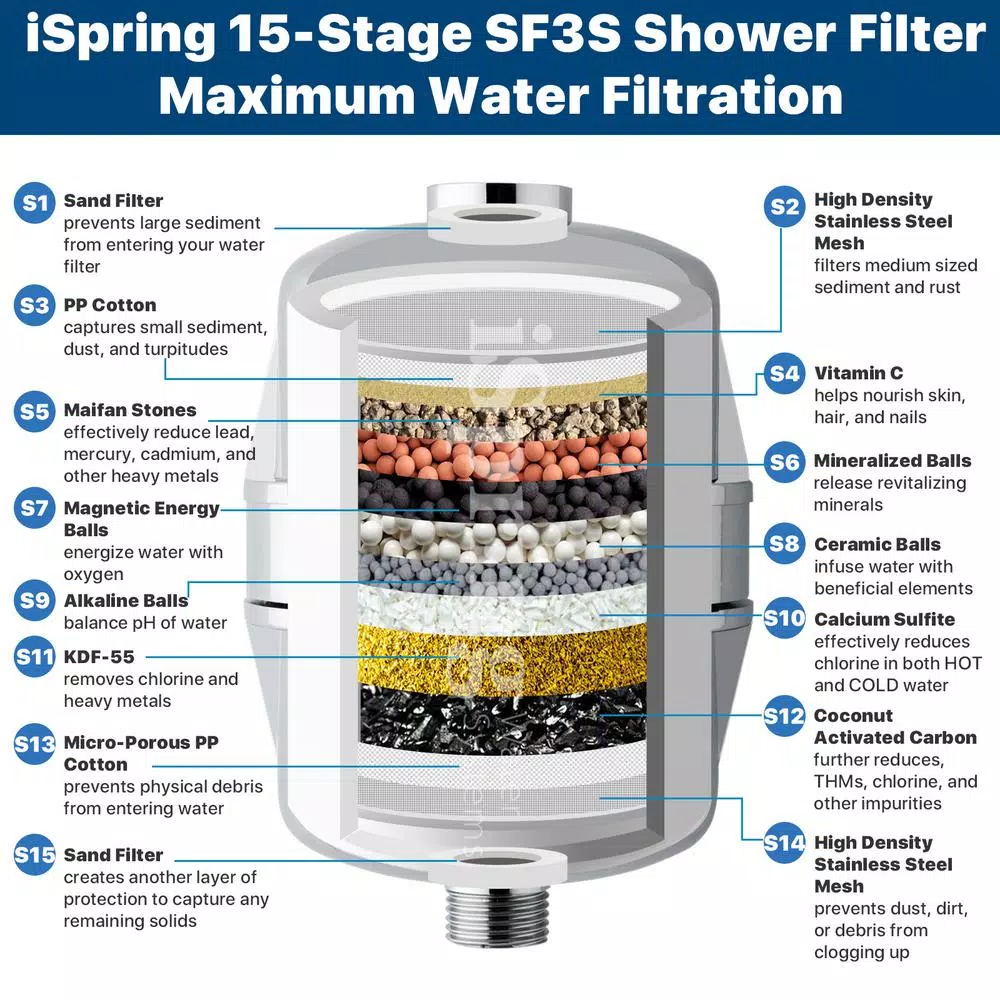 iSpring 15-Stage SF3S Shower Filter
Maximum Water Filtration

S1 Sand Filter
prevents large sediment from entering your water filter

S3 PP Cotton
captures small sediment, dust, and turpitudes

S5 Maifan Stones
effectively reduce lead, mercury, cadmium, and other heavy metals

S7 Magnetic Energy Balls
energize water with oxygen

S9 Alkaline Balls
balance pH of water

S11 KDF-55
removes chlorine and heavy metals

S13 Micro-Porous PP Cotton
prevents physical debris from entering water

S15 Sand Filter
creates another layer of protection to capture any remaining solids

S2 High Density Stainless Steel Mesh
filters medium sized sediment and rust

S4 Vitamin C
helps nourish skin, hair, and nails

S6 Mineralized Balls
release revitalizing minerals

S8 Ceramic Balls
infuse water with beneficial elements

S10 Calcium Sulfite
effectively reduces chlorine in both HOT and COLD water

S12 Coconut Activated Carbon
further reduces, THMs, chlorine, and other impurities

S14 High Density Stainless Steel Mesh
prevents dust, dirt, or debris from clogging up