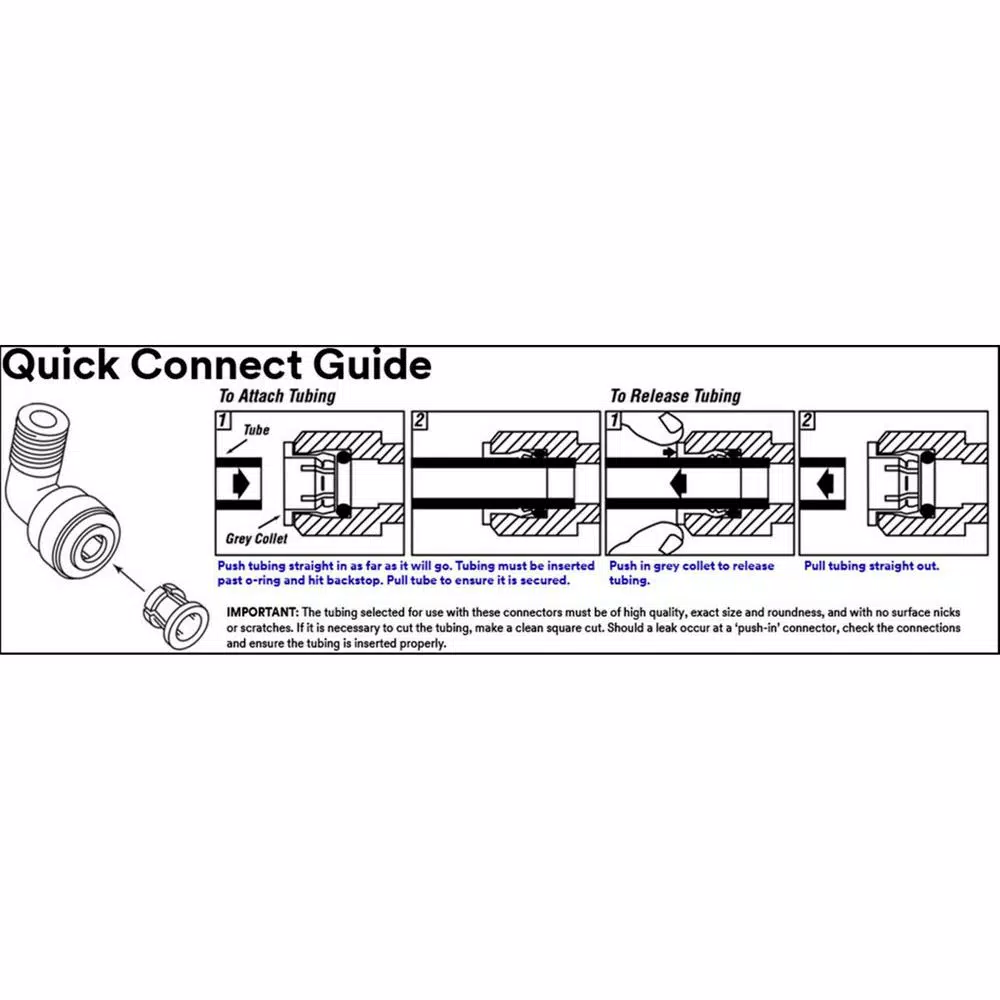 Quick Connect Guide

To Attach Tubing

1
Tube
Grey Collet

2

Push tubing straight in as far as it will go. Tubing must be inserted past o-ring and hit backstop. Pull tube to ensure it is secured.

To Release Tubing

1

Push in grey collet to release tubing.

2

Pull tubing straight out.

IMPORTANT: The tubing selected for use with these connectors must be of high quality, exact size and roundness, and with no surface nicks or scratches. If it is necessary to cut the tubing, make a clean square cut. Should a leak occur at a 'push-in' connector, check the connections and ensure the tubing is inserted properly.